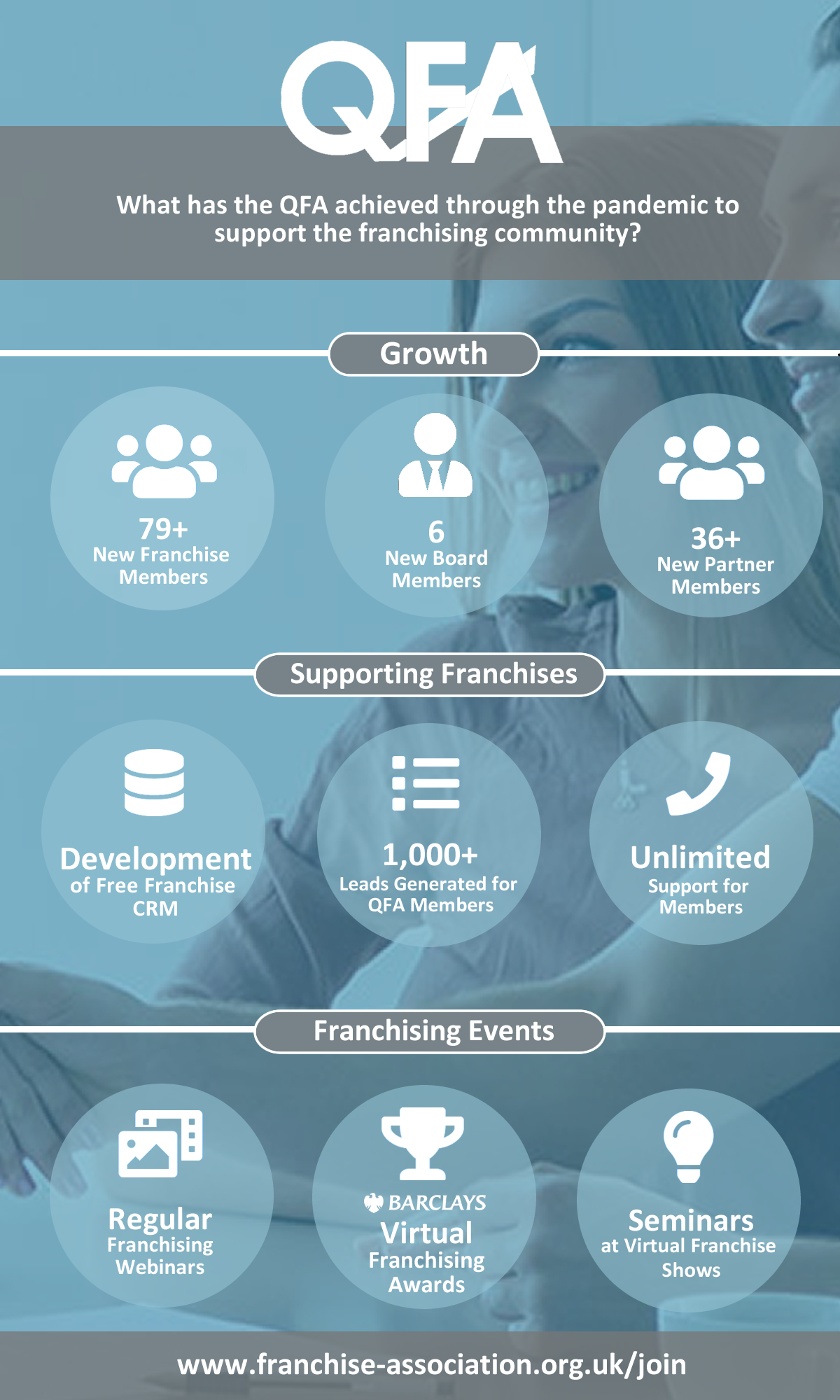 QFA

What has the QFA achieved through the pandemic to support the franchising community?

Growth

79+
New Franchise Members

6
New Board Members

36+
New Partner Members

Supporting Franchises

Development
of Free Franchise CRM

1,000+
Leads Generated for QFA Members

Unlimited
Support for Members

Franchising Events

Regular
Franchising Webinars

BARCLAYS
Virtual
Franchising Awards

Seminars
at Virtual Franchise Shows

www.franchise-association.org.uk/join